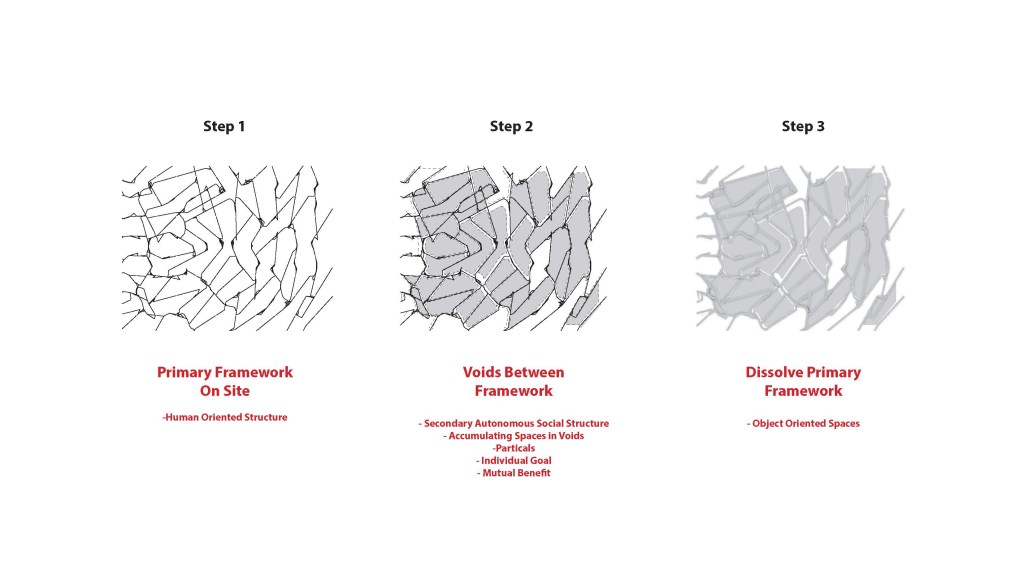 Step 1

Primary Framework On Site

-Human Oriented Structure

Step 2

Voids Between Framework

- Secondary Autonomous Social Structure
- Accumulating Spaces in Voids
-Particals
- Individual Goal
- Mutual Benefit

Step 3

Dissolve Primary Framework

- Object Oriented Spaces